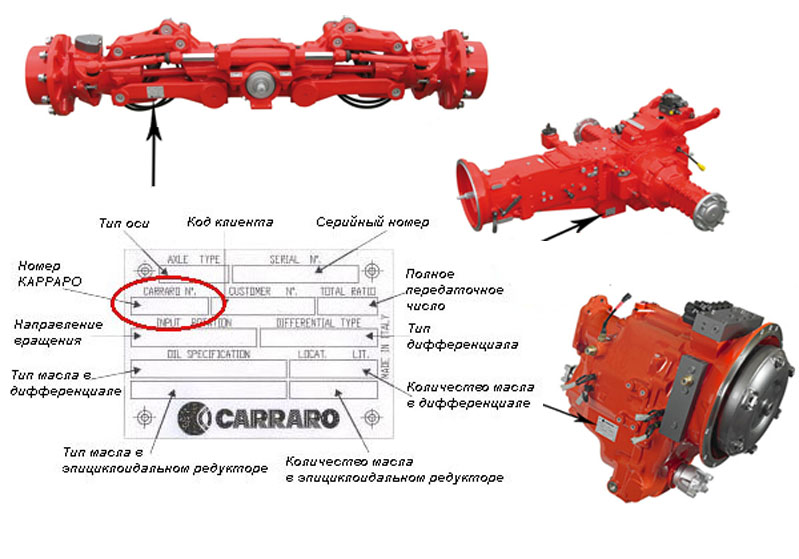 Тип оси

Код клиента

Серийный номер

Номер КАРРАРО

Полное передаточное число

Направление вращения

Тип дифференциала

Тип масла в дифференциале

Количество масла в дифференциале

Тип масла в эпициклоидальном редукторе

Количество масла в эпициклоидальном редукторе

AXLE TYPE

SERIAL N°.

CARRARO N°.

CUSTOMER N°.

TOTAL RATIO

INPUT ROTATION

DIFFERENTIAL TYPE

OIL SPECIFICATION

LOCAT.

LIT.

MADE IN ITALY

CARRARO